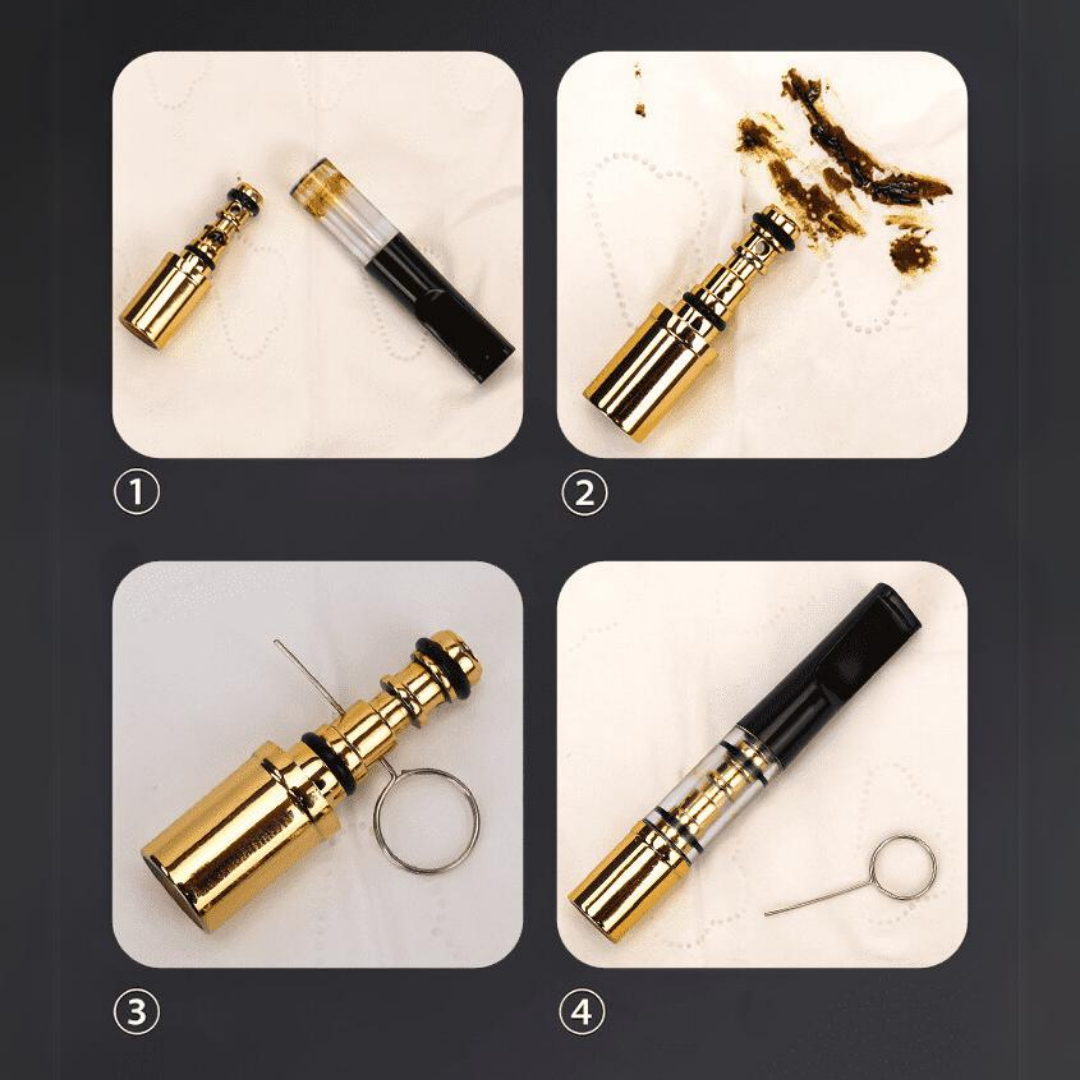 ①

②

③

④